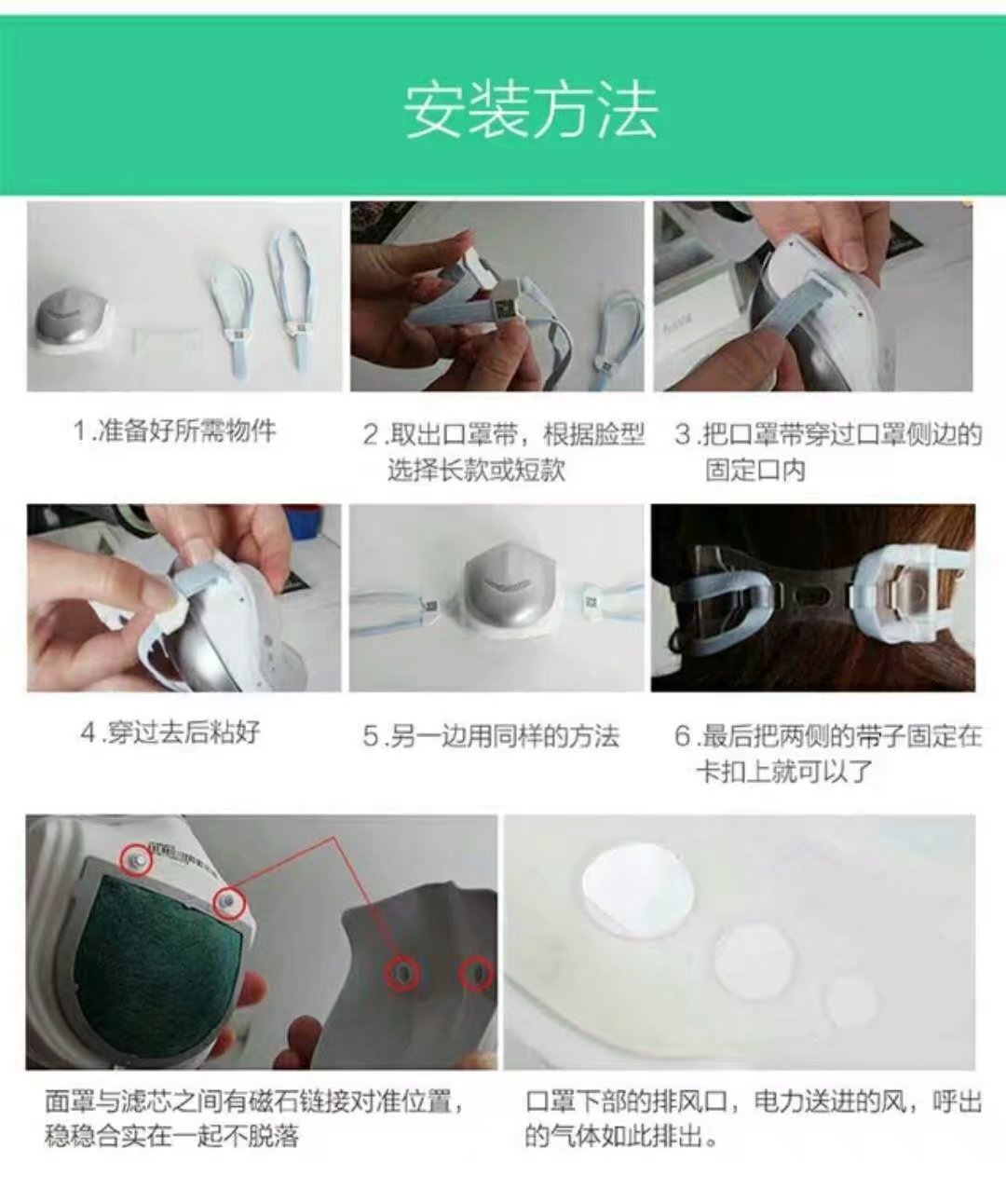 安装方法

1.准备好所需物件

2.取出口罩带，根据脸型选择长款或短款

3.把口罩带穿过口罩侧边的固定口内

4.穿过去后粘好

5.另一边用同样的方法

6.最后把两侧的带子固定在卡扣上就可以了

面罩与滤芯之间有磁石链接对准位置，稳稳合实在一起不脱落

口罩下部的排风口，电力送进的风，呼出的气体如此排出。