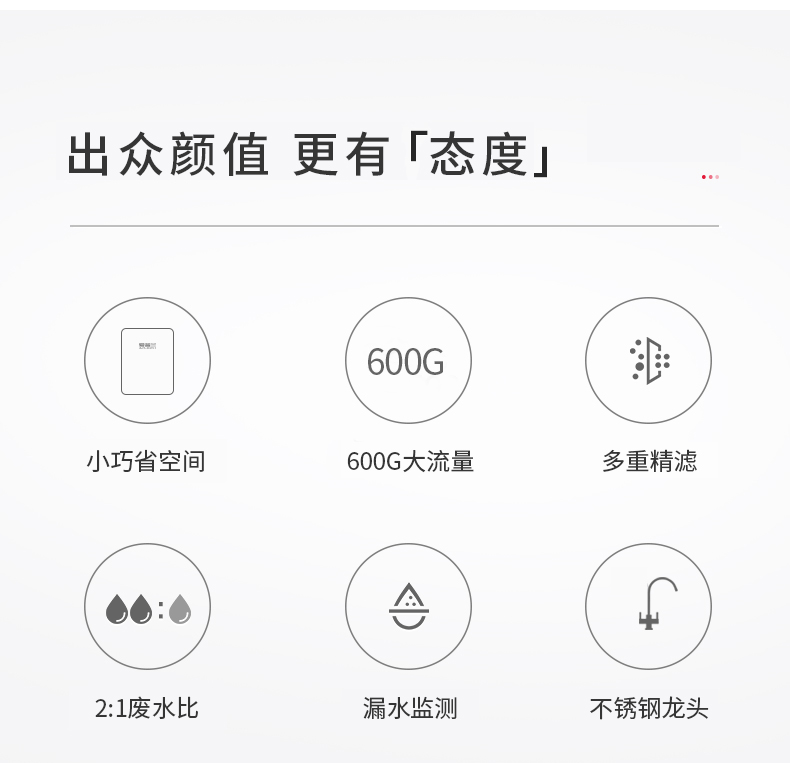 出众颜值 更有「态度」

600G

小巧省空间

600G大流量

多重精滤

2:1废水比

漏水监测

不锈钢龙头